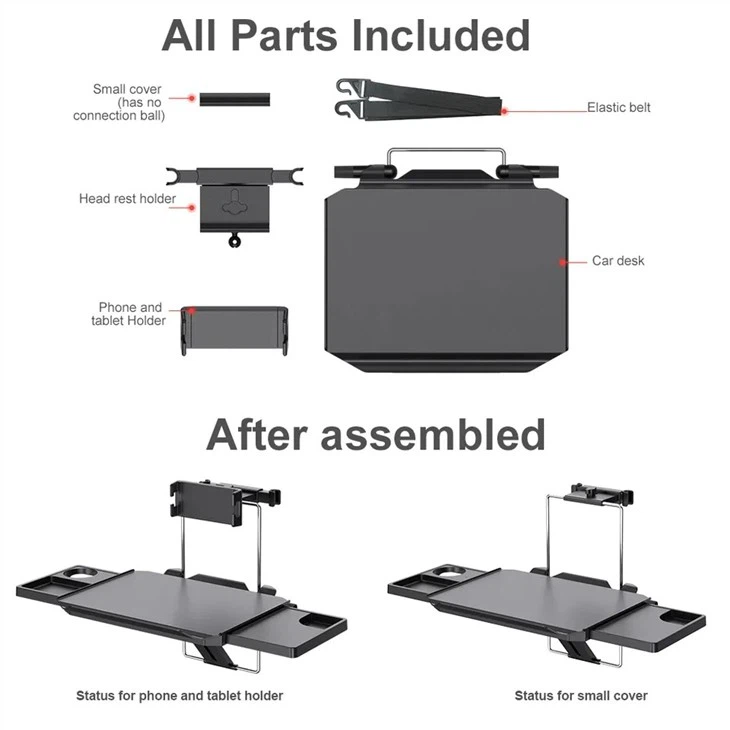 All Parts Included

Small cover (has no connection ball)

Elastic belt

Head rest holder

Car desk

Phone and tablet Holder

After assembled

Status for phone and tablet holder

Status for small cover